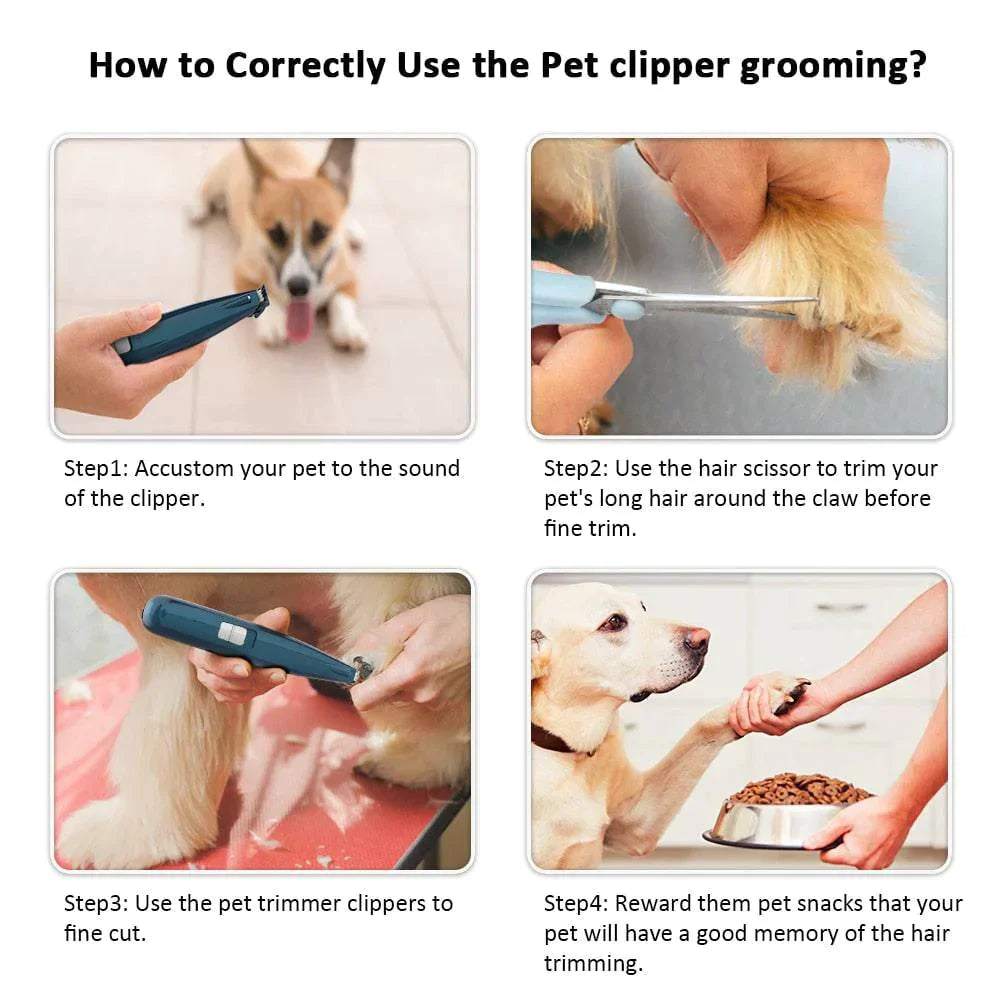 How to Correctly Use the Pet clipper grooming?

Step1: Accustom your pet to the sound of the clipper.

Step2: Use the hair scissor to trim your pet's long hair around the claw before fine trim.

Step3: Use the pet trimmer clippers to fine cut.

Step4: Reward them pet snacks that your pet will have a good memory of the hair trimming.